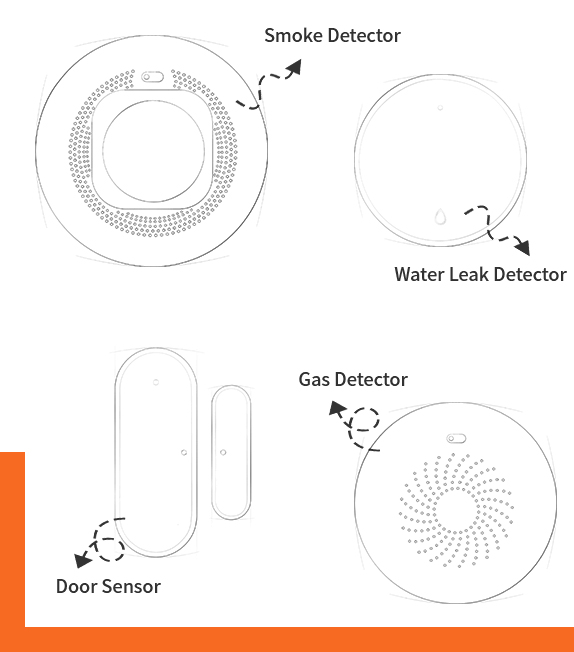 Smoke Detector

Water Leak Detector

Gas Detector

Door Sensor